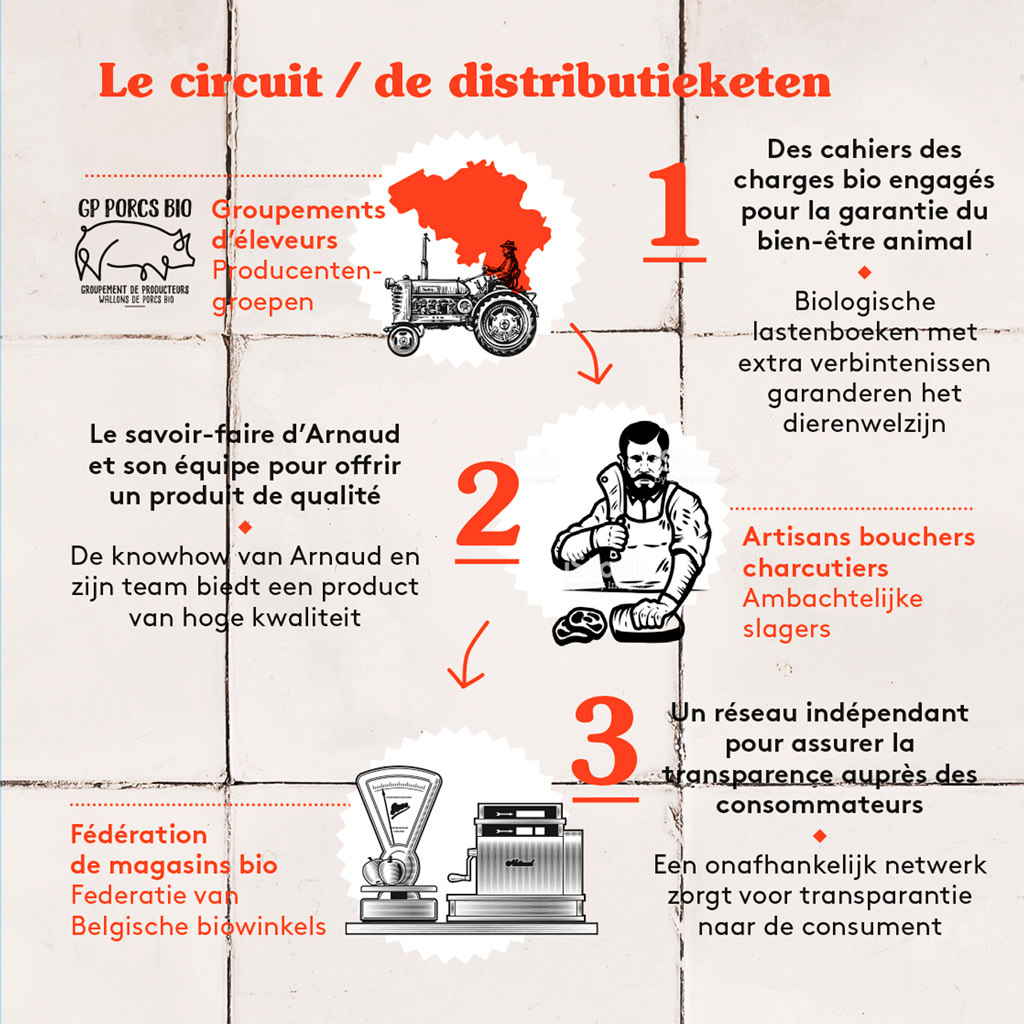 Le circuit / de distributieketen

GP PORCS BIO
GROUPEMENT DE PRODUCTEURS WALLONS DE PORCS BIO

Groupements d'éleveurs
Producentengroepen

1

Des cahiers des charges bio engagés pour la garantie du bien-être animal

Biologische lastenboeken met extra verbintenissen garanderen het dierenwelzijn

Le savoir-faire d'Arnaud et son équipe pour offrir un produit de qualité

De knowhow van Arnaud en zijn team biedt een product van hoge kwaliteit

2

Artisans bouchers charcutiers
Ambachtelijke slagers

3

Un réseau indépendant pour assurer la transparence auprès des consommateurs

Een onafhankelijk netwerk zorgt voor transparantie naar de consument

Fédération de magasins bio
Federatie van Belgische biowinkels